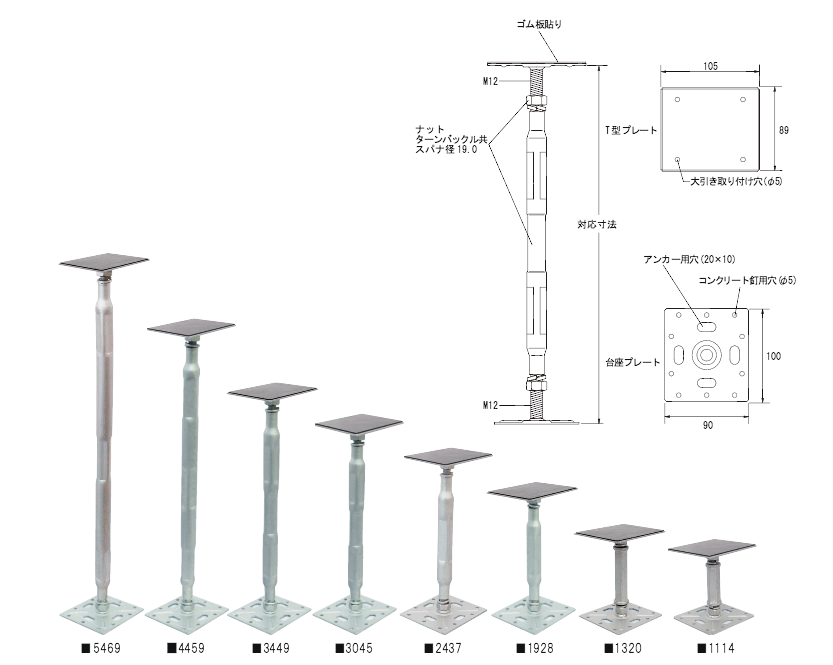 ゴム板貼り

M12

ナット
ターンバックル共
スパナ径 19.0

T型プレート

対応寸法

M12

105

89

大引き取り付け穴($\phi$5)

アンカー用穴(20×10)

コンクリート釘用穴($\phi$5)

台座プレート

100

90

■5469 ■4459 ■3449 ■3045 ■2437 ■1928 ■1320 ■1114